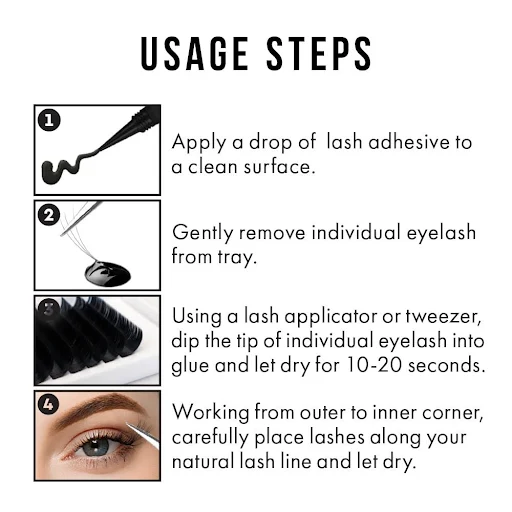 USAGE STEPS

1

Apply a drop of  lash adhesive to a clean surface.

2

Gently remove individual eyelash from tray.

3

Using a lash applicator or tweezer, dip the tip of individual eyelash into glue and let dry for 10-20 seconds.

4

Working from outer to inner corner, carefully place lashes along your natural lash line and let dry.